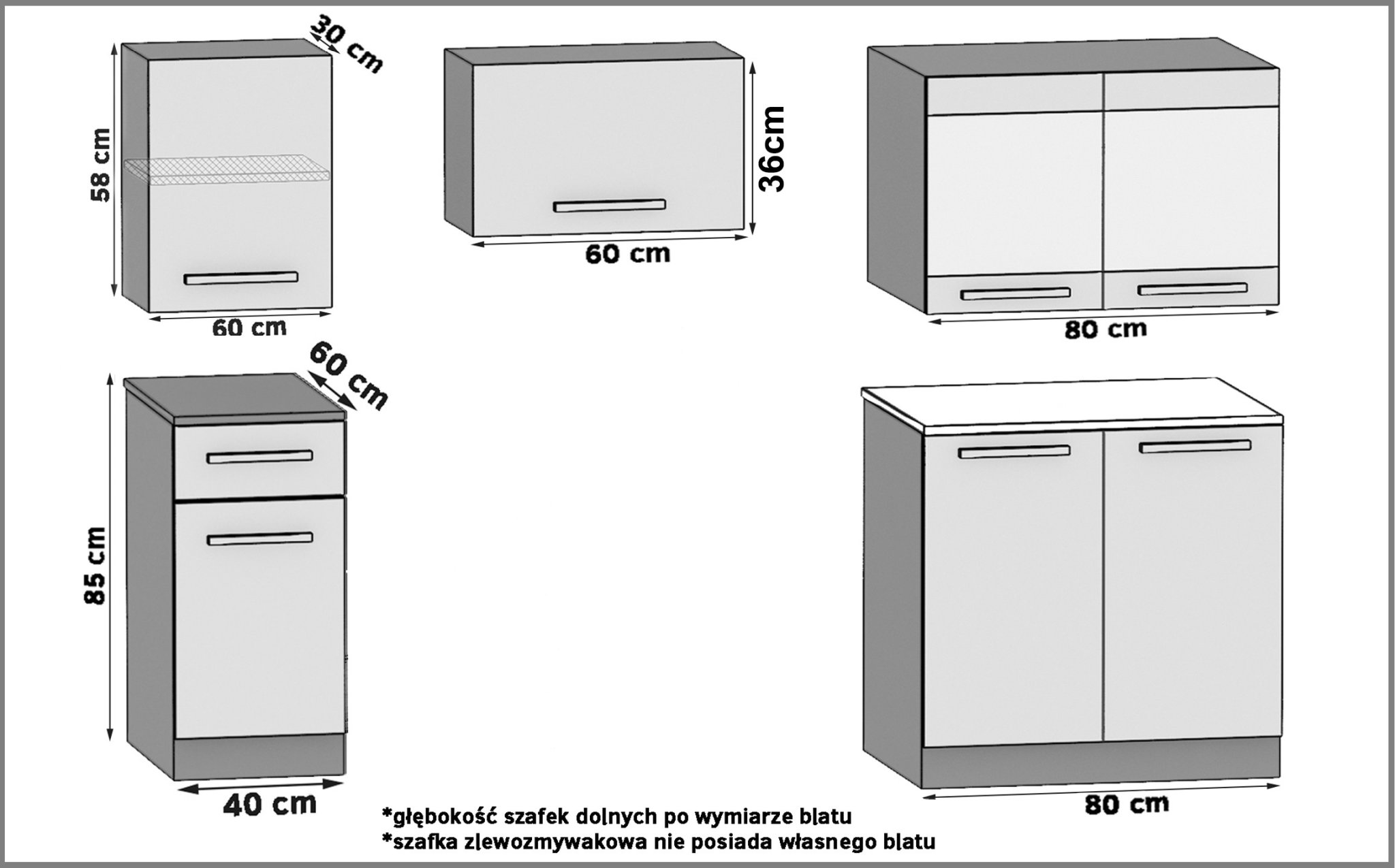 30 cm
58 cm
60 cm
36cm
60 cm
80 cm
60 cm
85 cm
40 cm
80 cm
*głębokość szafek dolnych po wymiarze blatu
*szafka zlewozmywakowa nie posiada własnego blatu