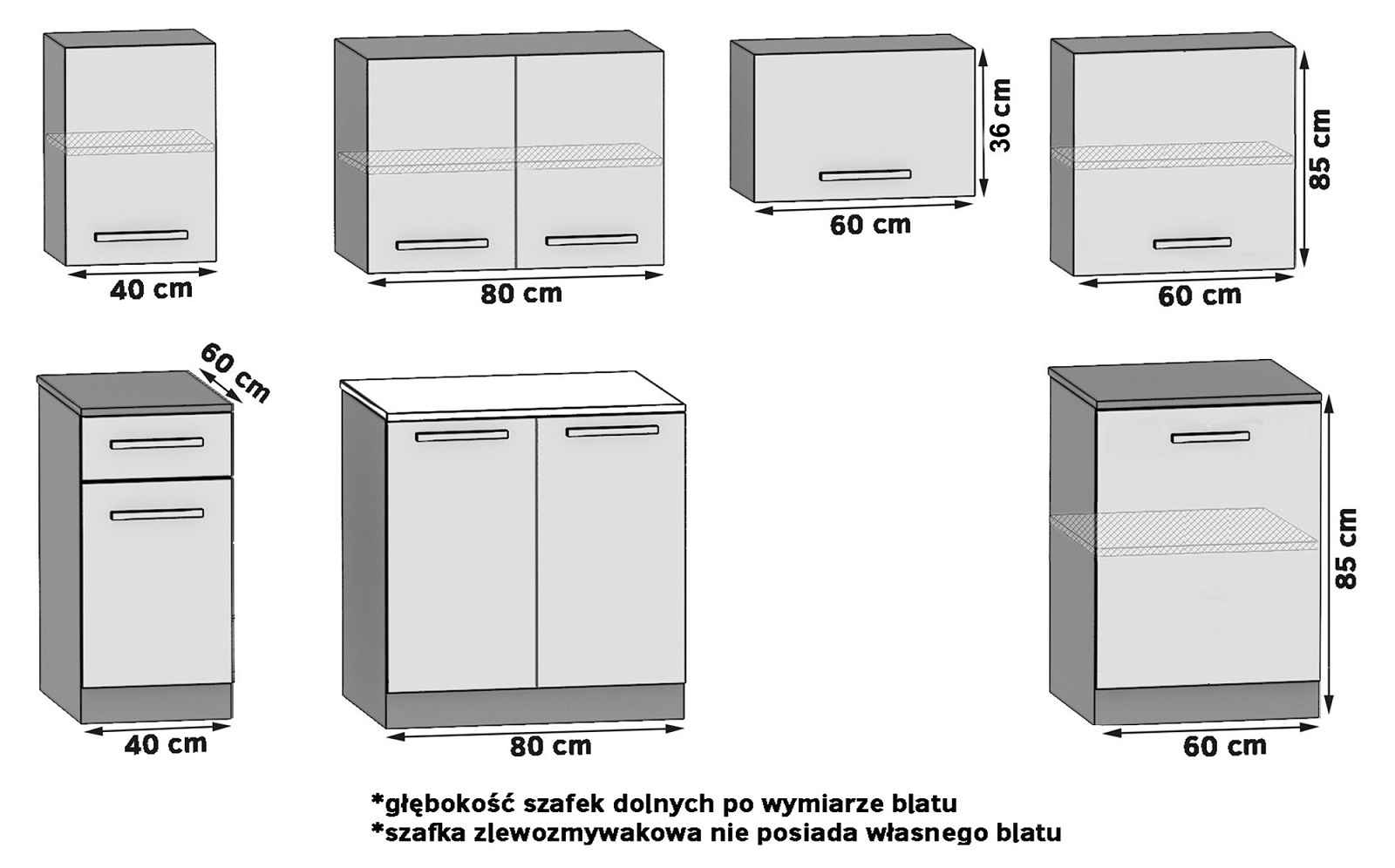 40 cm

80 cm

36 cm

60 cm

85 cm

60 cm

60 cm

40 cm

80 cm

85 cm

60 cm

*głębokość szafek dolnych po wymiarze blatu
*szafka zlewozmywakowa nie posiada własnego blatu