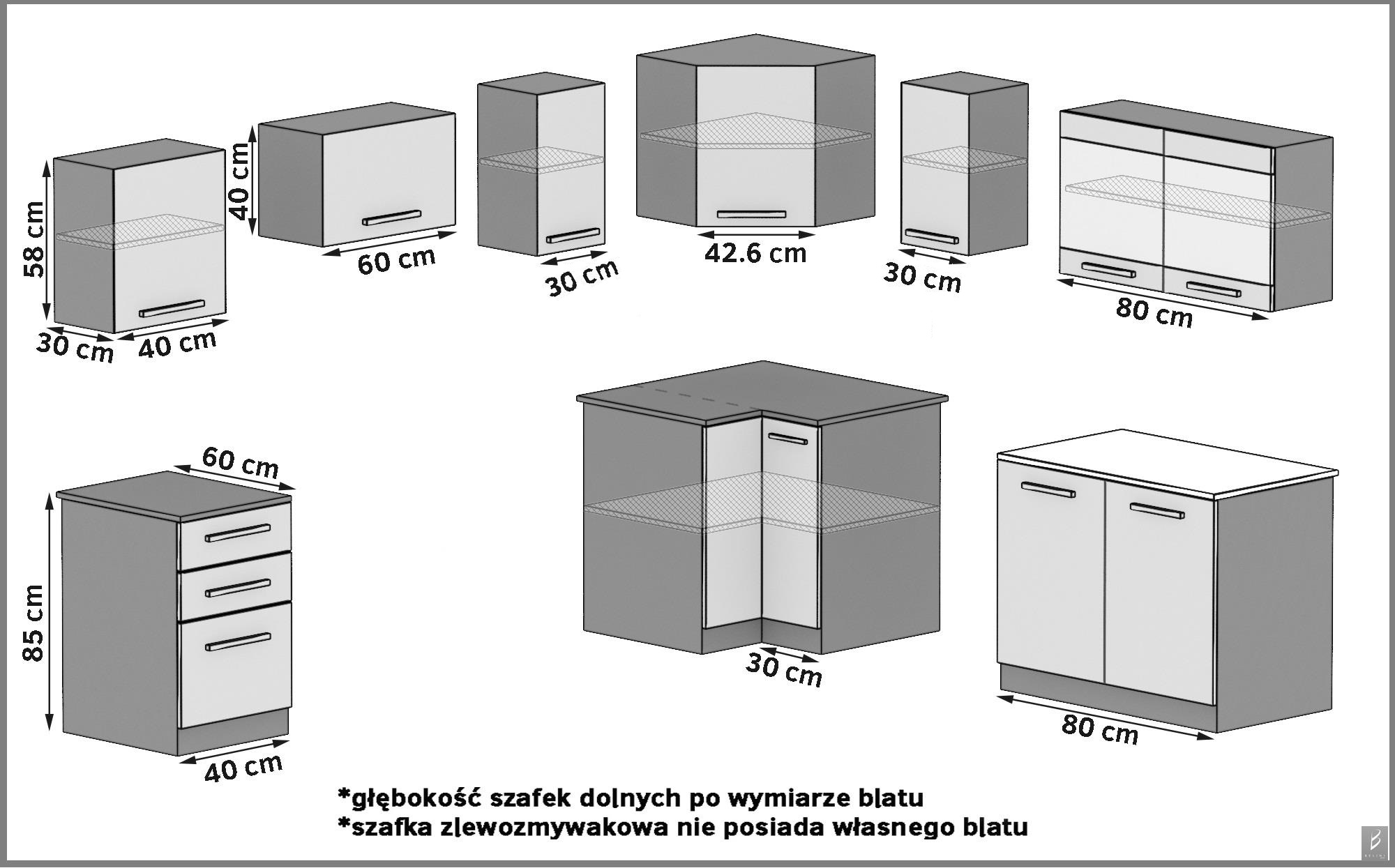 58 cm
30 cm
40 cm
40 cm
60 cm
30 cm
42.6 cm
30 cm
80 cm
60 cm
85 cm
40 cm
30 cm
80 cm

*głębokość szafek dolnych po wymiarze blatu
*szafka zlewozmywakowa nie posiada własnego blatu