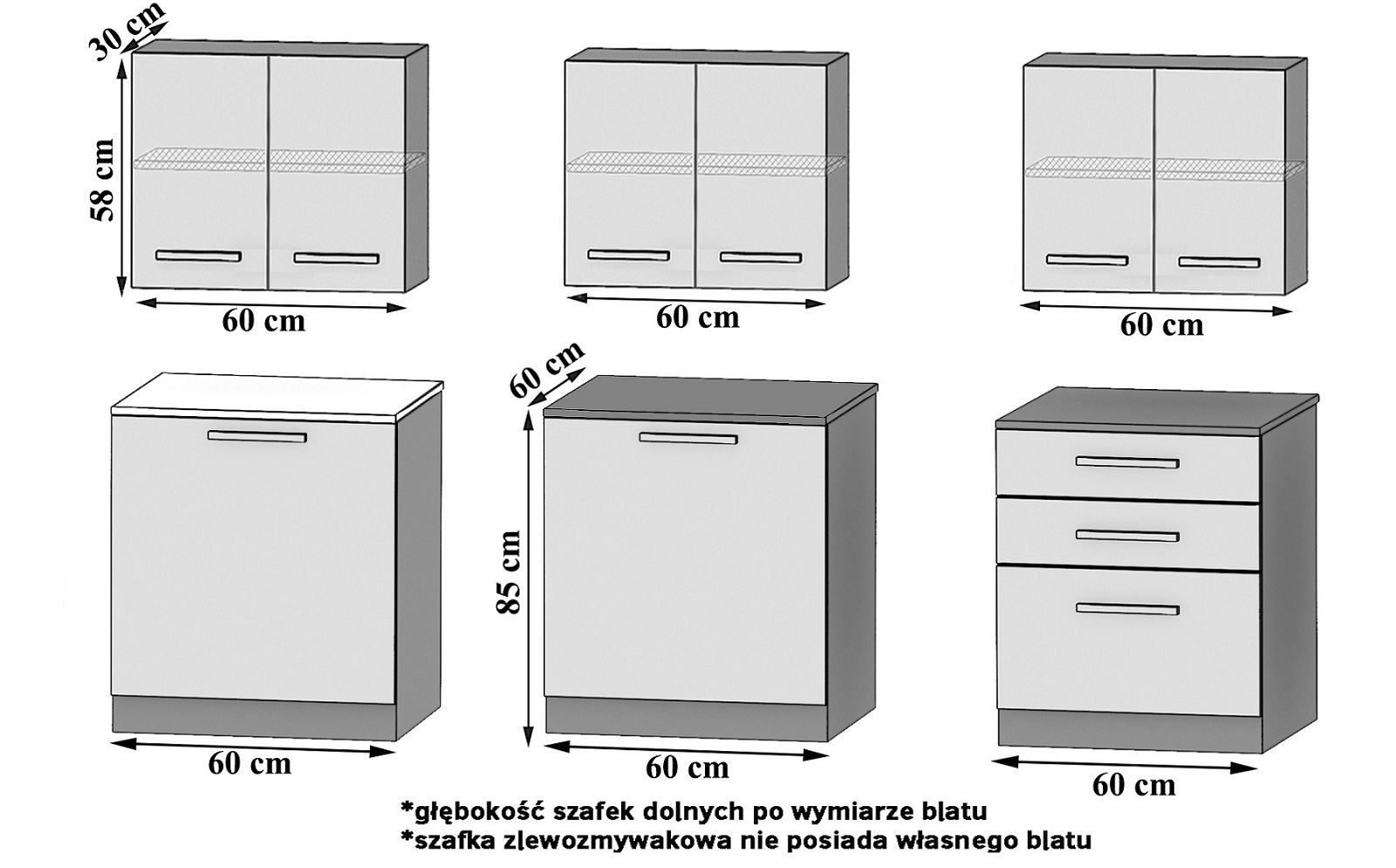 30 cm
58 cm
60 cm
60 cm
60 cm
60 cm
85 cm
60 cm
60 cm
60 cm

*głębokość szafek dolnych po wymiarze blatu
*szafka zlewozmywakowa nie posiada własnego blatu