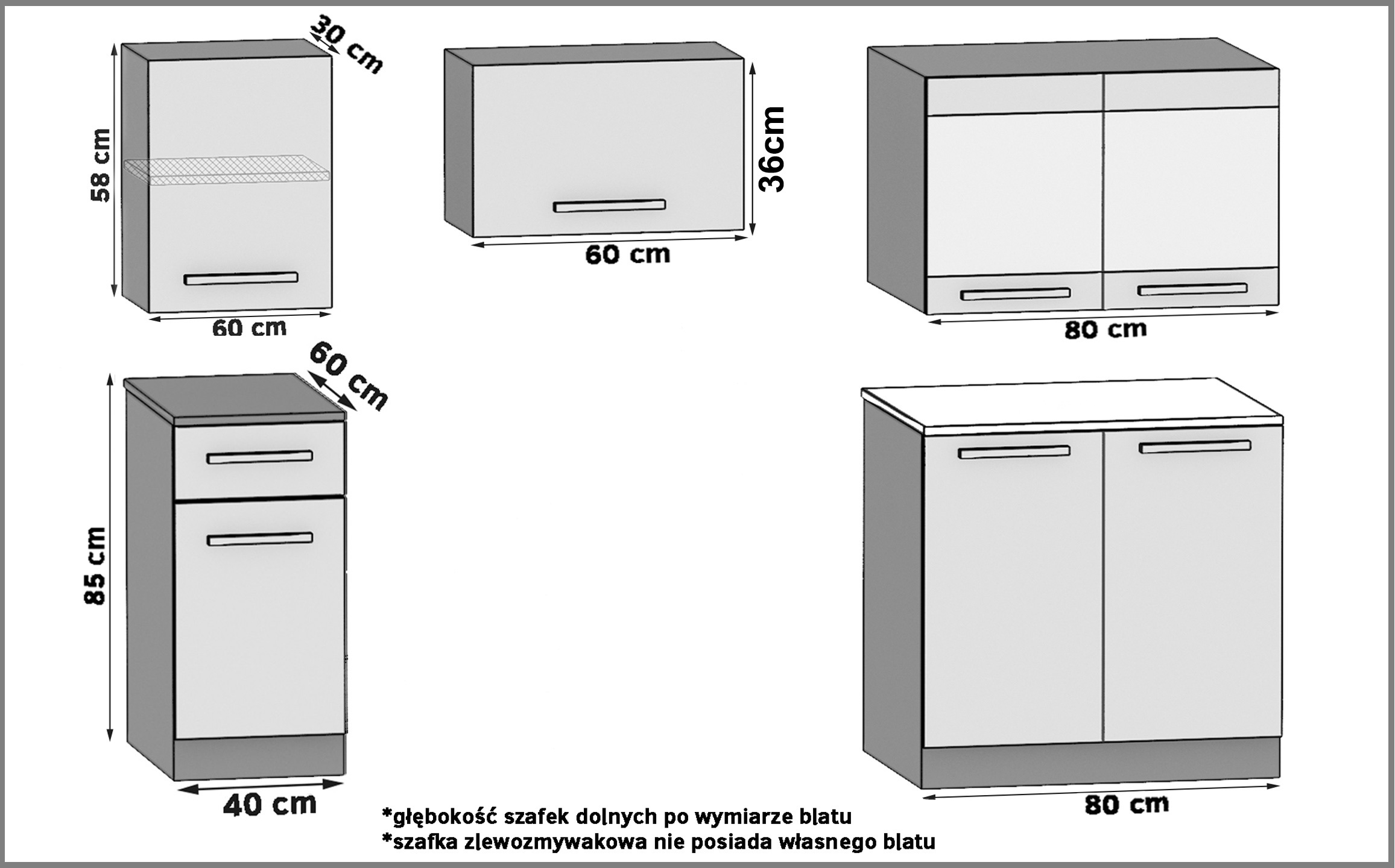 30 cm
58 cm
60 cm
36cm
60 cm
80 cm
60 cm
85 cm
40 cm
80 cm
*głębokość szafek dolnych po wymiarze blatu
*szafka zlewozmywakowa nie posiada własnego blatu