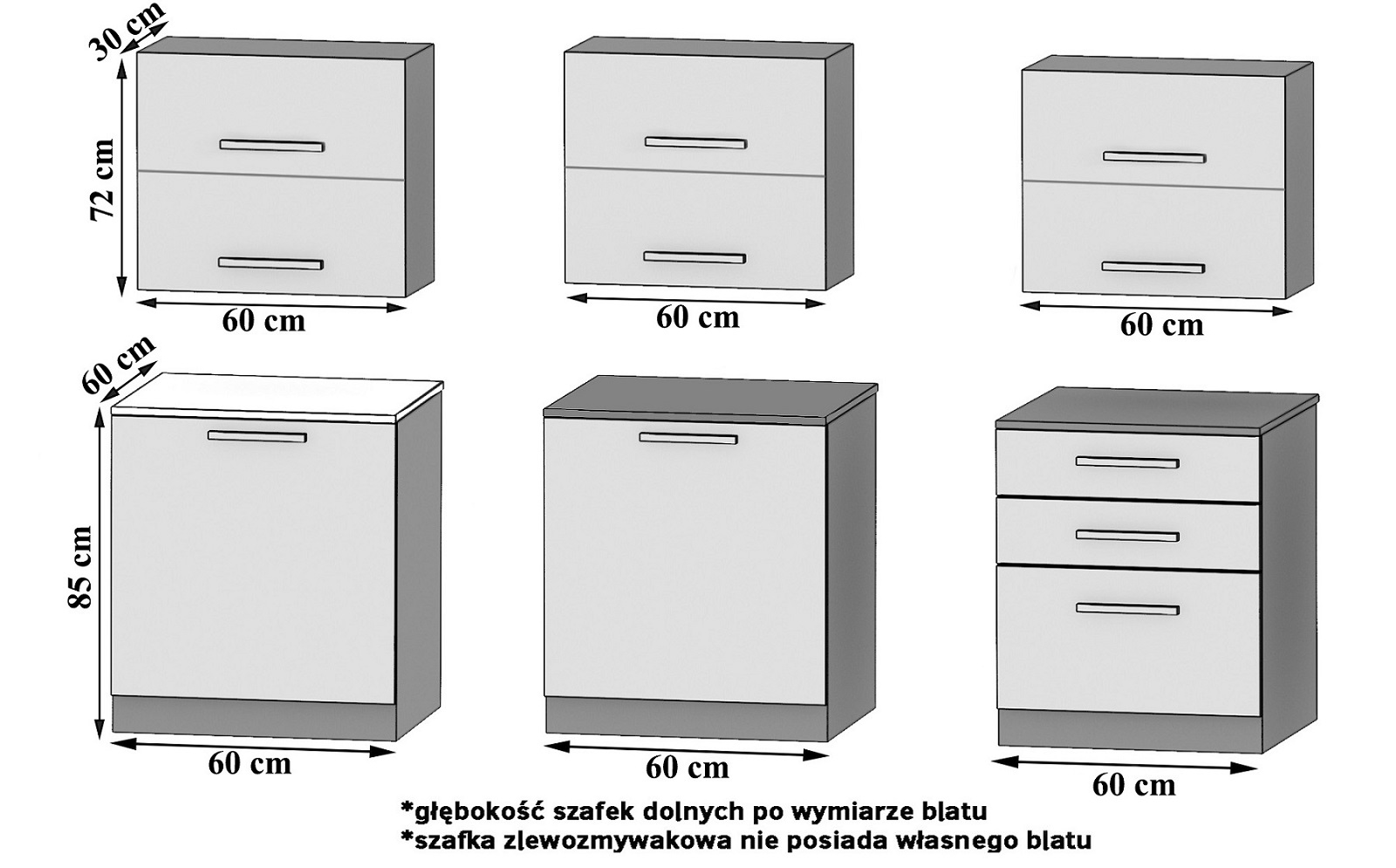 30 cm

72 cm

60 cm

60 cm

60 cm

60 cm

85 cm

60 cm

60 cm

60 cm

*głębokość szafek dolnych po wymiarze blatu
*szafka zlewozmywakowa nie posiada własnego blatu