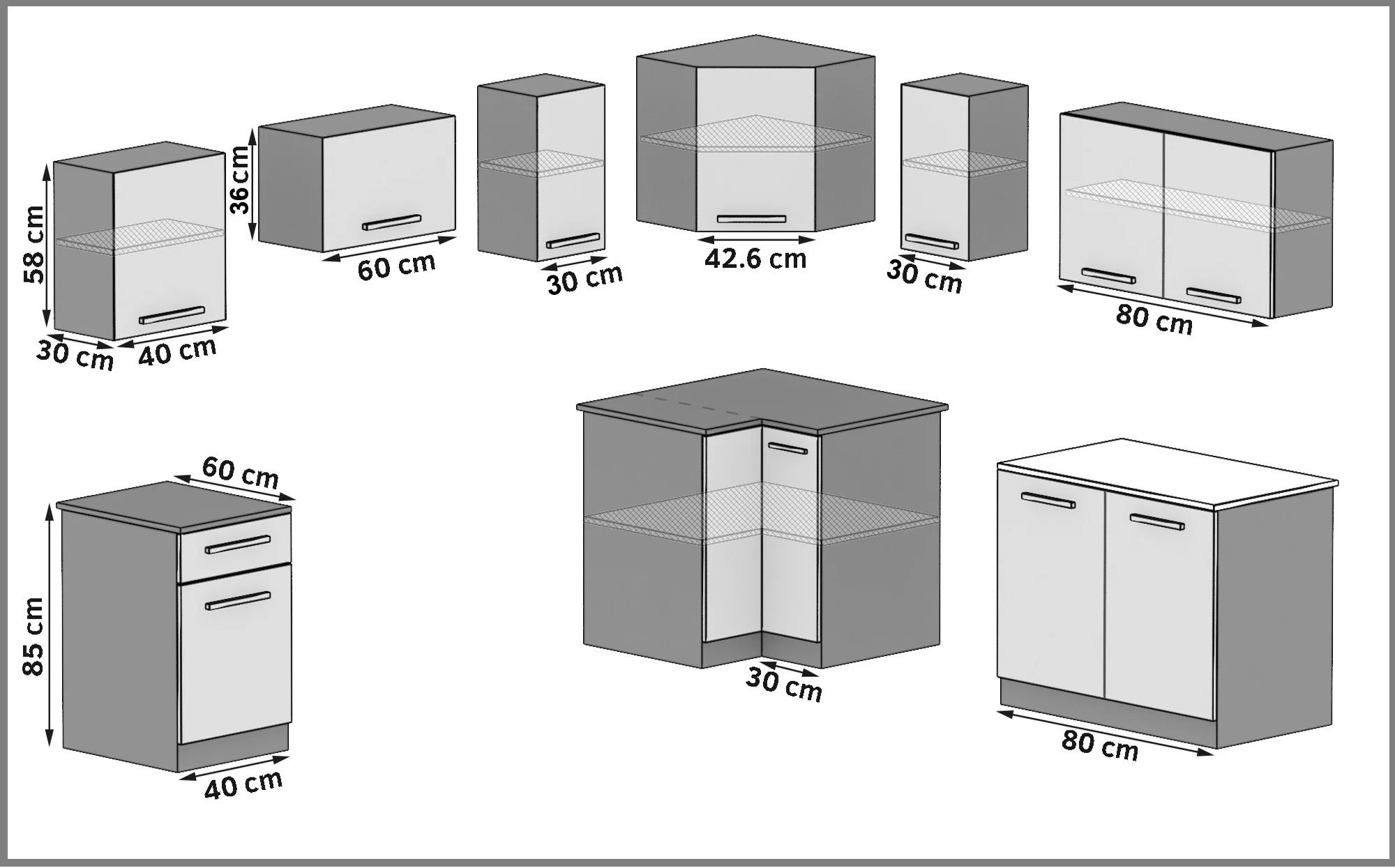 58 cm
30 cm
40 cm
36cm
60 cm
30 cm
42.6 cm
30 cm
80 cm
60 cm
85 cm
40 cm
30 cm
80 cm