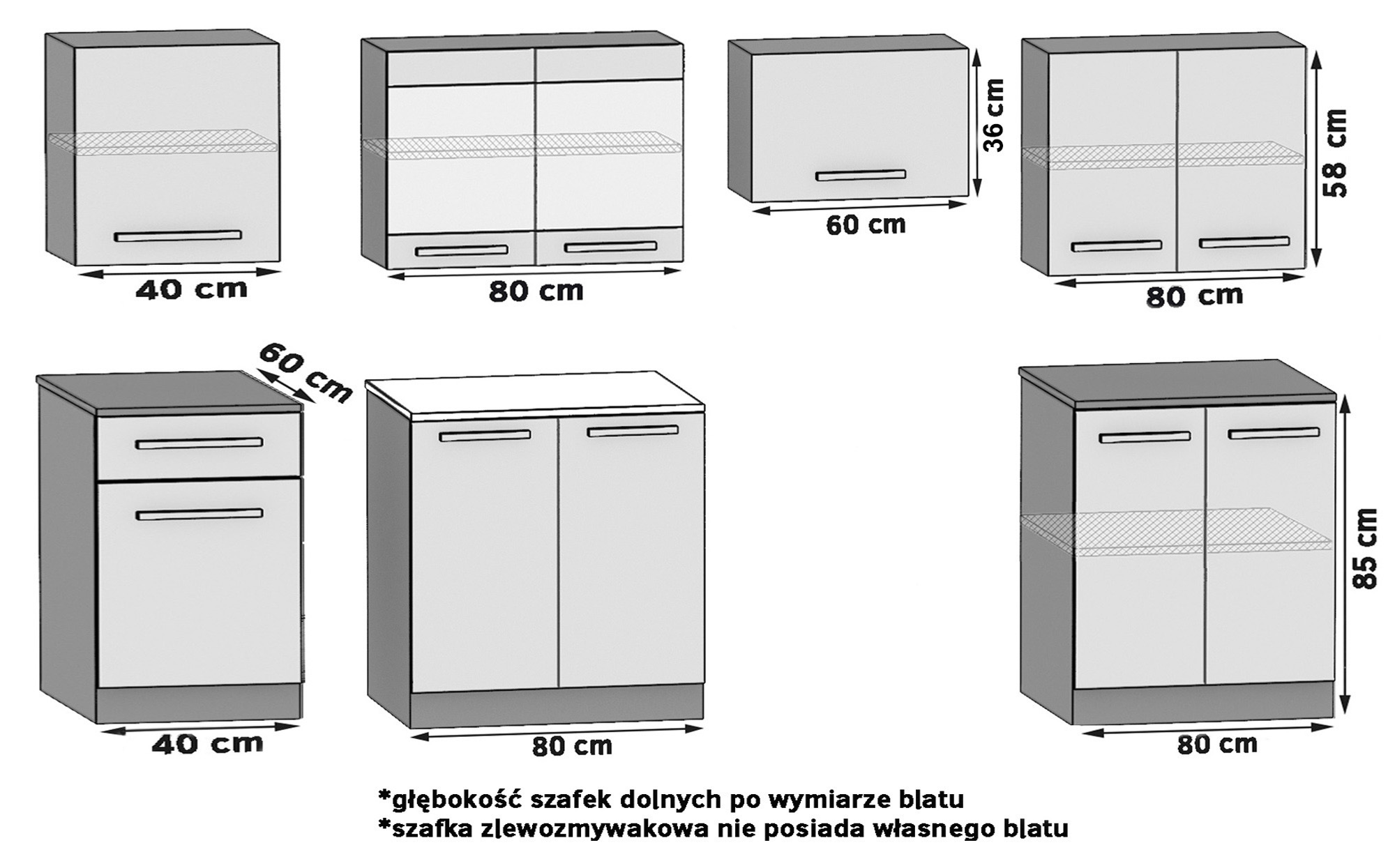 40 cm

80 cm

36 cm

60 cm

58 cm

80 cm

60 cm

40 cm

80 cm

85 cm

80 cm

*głębokość szafek dolnych po wymiarze blatu
*szafka zlewozmywakowa nie posiada własnego blatu