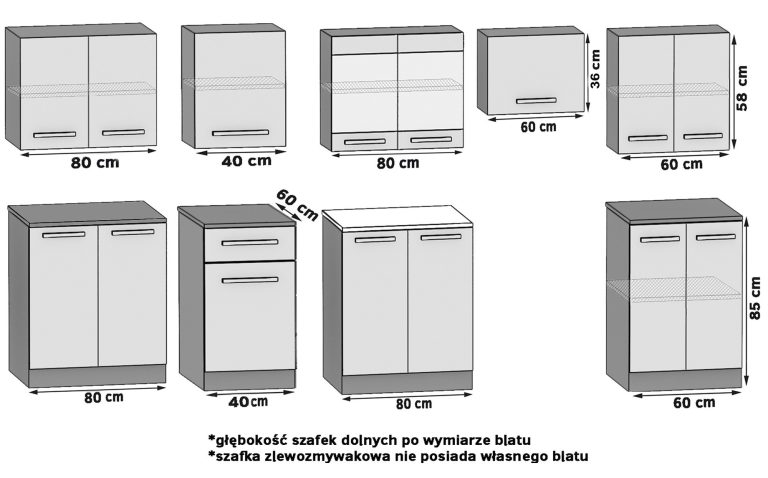 80 cm

40 cm

80 cm

36 cm

60 cm

58 cm

60 cm

60 cm

80 cm

40cm

80 cm

85 cm

60 cm

*głębokość szafek dolnych po wymiarze blatu
*szafka zlewozmywakowa nie posiada własnego blatu